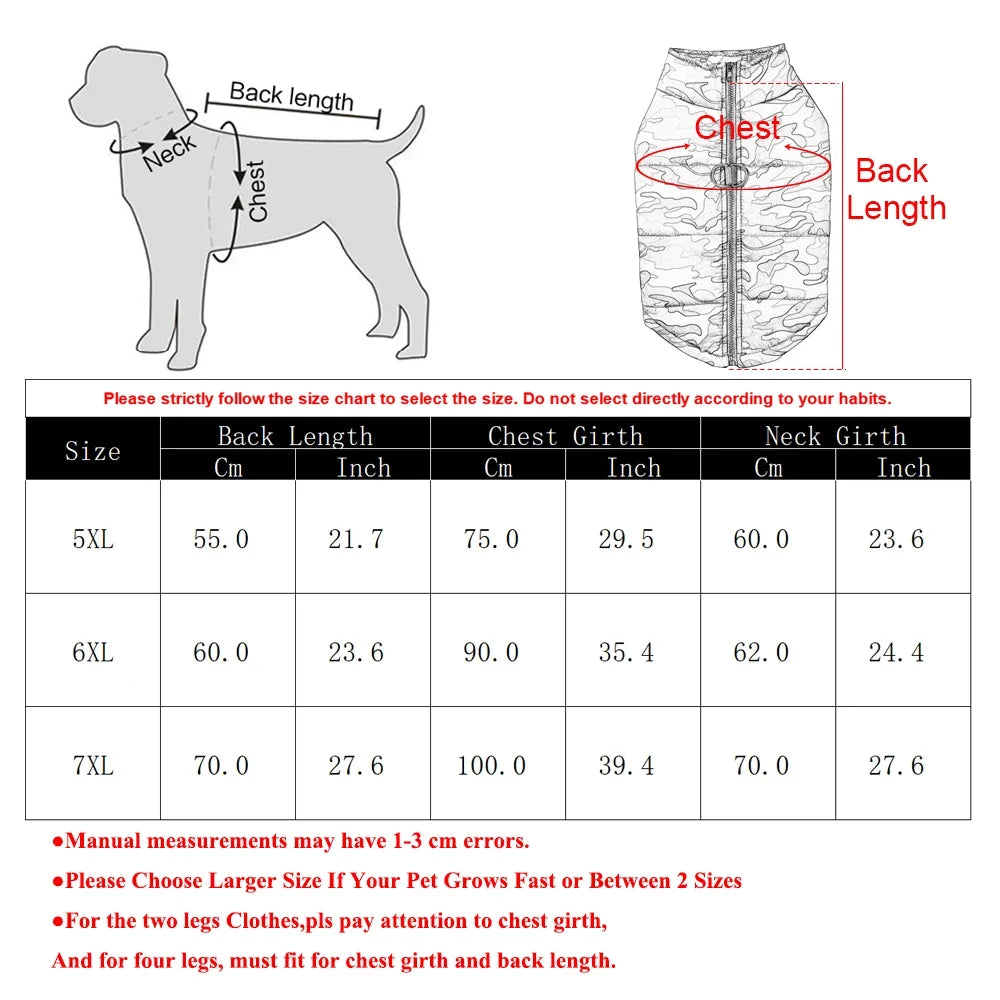 Back length
Neck
Chest

Chest
Back Length

Please strictly follow the size chart to select the size. Do not select directly according to your habits.

| Size | Back Length Cm | Back Length Inch | Chest Girth Cm | Chest Girth Inch | Neck Girth Cm | Neck Girth Inch |
|---|---|---|---|---|---|---|
| 5XL | 55.0 | 21.7 | 75.0 | 29.5 | 60.0 | 23.6 |
| 6XL | 60.0 | 23.6 | 90.0 | 35.4 | 62.0 | 24.4 |
| 7XL | 70.0 | 27.6 | 100.0 | 39.4 | 70.0 | 27.6 |

●Manual measurements may have 1-3 cm errors.
●Please Choose Larger Size If Your Pet Grows Fast or Between 2 Sizes
●For the two legs Clothes,pls pay attention to chest girth,
And for four legs, must fit for chest girth and back length.