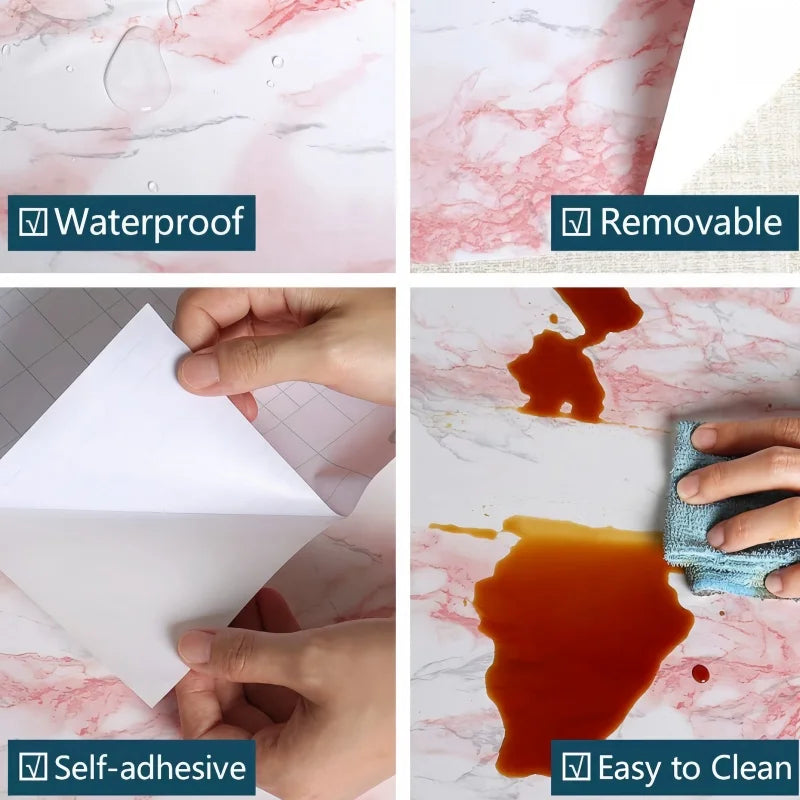 ☑ Waterproof

☑ Removable

☑ Self-adhesive

☑ Easy to Clean