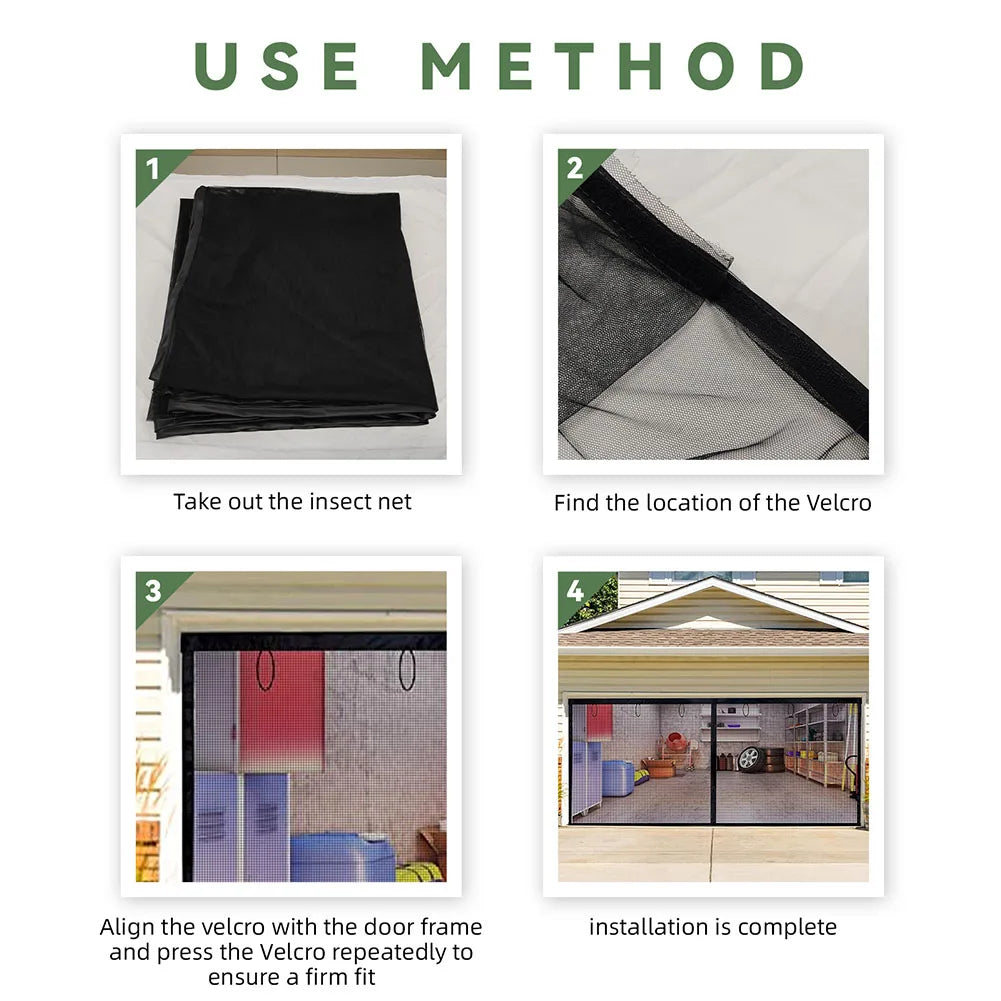 USE METHOD

1

Take out the insect net

2

Find the location of the Velcro

3

Align the velcro with the door frame and press the Velcro repeatedly to ensure a firm fit

4

installation is complete