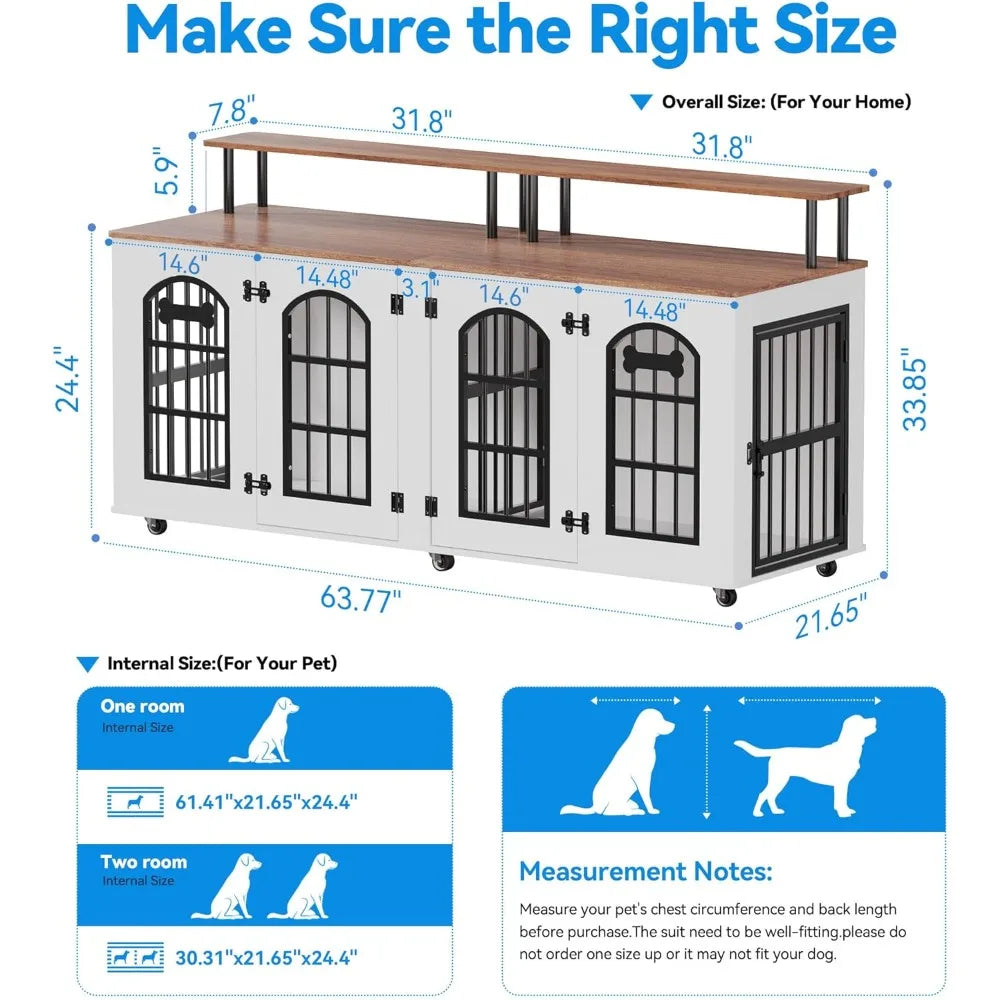 Make Sure the Right Size

Overall Size: (For Your Home)

7.8"
31.8"
31.8"
5.9"
14.6"
14.48"
3.1"
14.6"
14.48"
24.4"
33.85"
63.77"
21.65"

Internal Size:(For Your Pet)

One room
Internal Size

61.41"x21.65"x24.4"

Two room
Internal Size

30.31"x21.65"x24.4"

Measurement Notes:

Measure your pet's chest circumference and back length before purchase.The suit need to be well-fitting.please do not order one size up or it may not fit your dog.