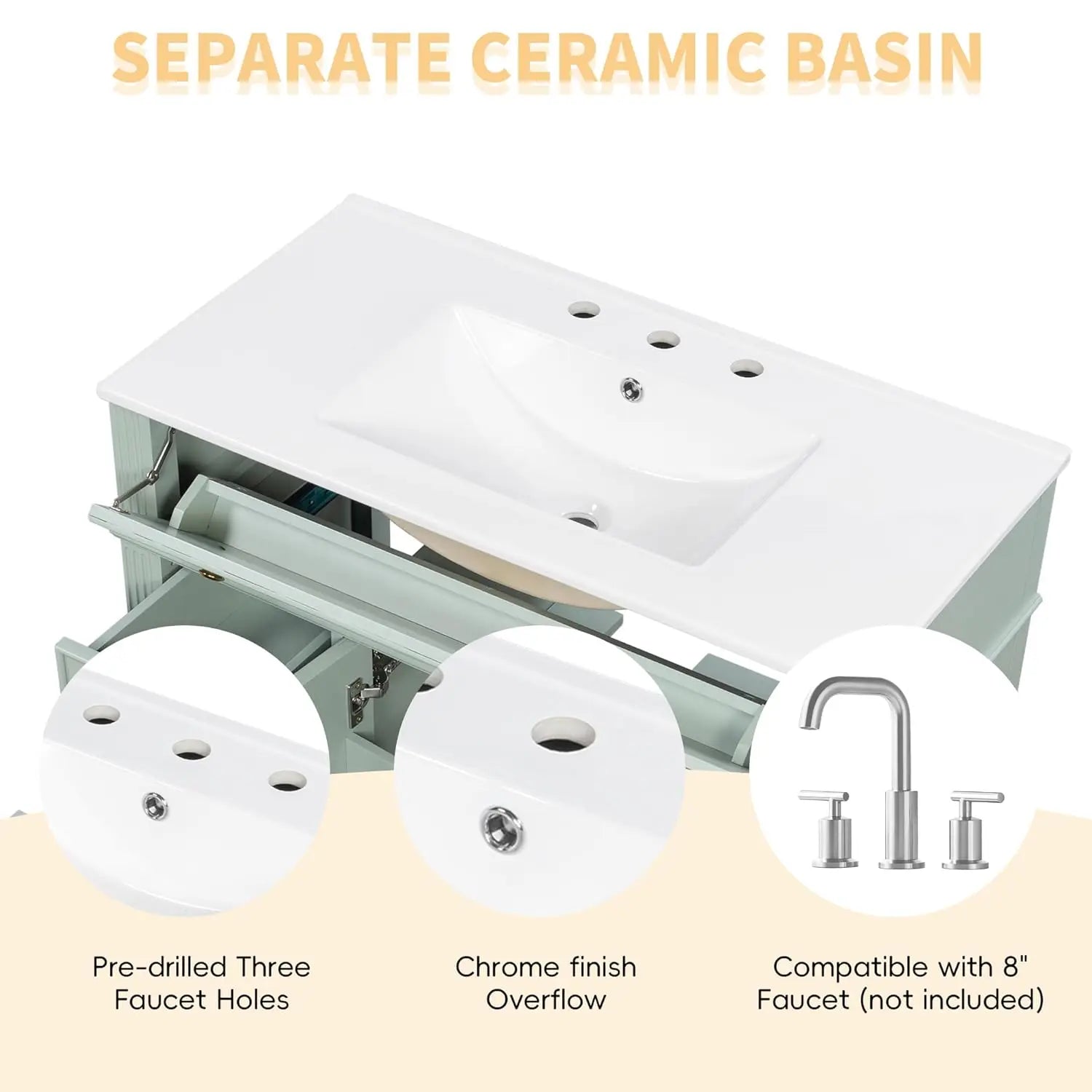 SEPARATE CERAMIC BASIN

Pre-drilled Three Faucet Holes

Chrome finish Overflow

Compatible with 8" Faucet (not included)